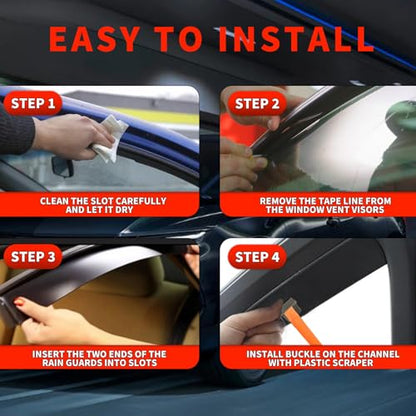 EASY TO INSTALL

STEP 1

CLEAN THE SLOT CAREFULLY AND LET IT DRY

STEP 2

REMOVE THE TAPE LINE FROM THE WINDOW VENT VISORS

STEP 3

INSERT THE TWO ENDS OF THE RAIN GUARDS INTO SLOTS

STEP 4

INSTALL BUCKLE ON THE CHANNEL WITH PLASTIC SCRAPER