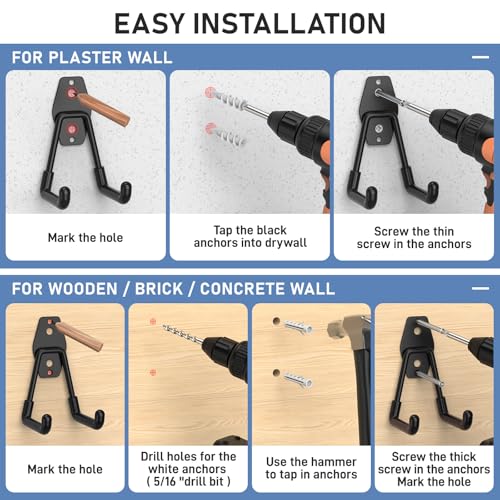 EASY INSTALLATION

FOR PLASTER WALL

Mark the hole

Tap the black anchors into drywall

Screw the thin screw in the anchors

FOR WOODEN / BRICK / CONCRETE WALL

Mark the hole

Drill holes for the white anchors ( 5/16 "drill bit )

Use the hammer to tap in anchors

Screw the thick screw in the anchors Mark the hole