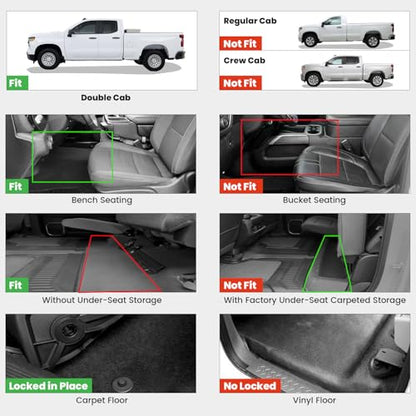 Fit

Double Cab

Regular Cab

Not Fit

Crew Cab

Not Fit

Fit

Bench Seating

Not Fit

Bucket Seating

Fit

Without Under-Seat Storage

Not Fit

With Factory Under-Seat Carpeted Storage

Locked in Place

Carpet Floor

No Locked

Vinyl Floor