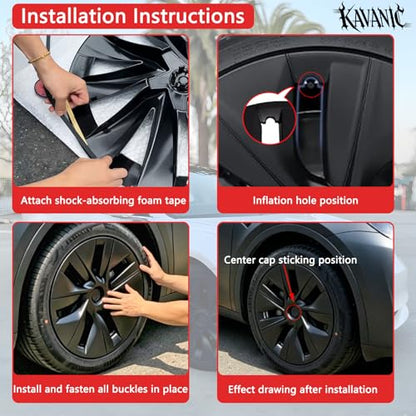 Installation Instructions

KAVANIC

Attach shock-absorbing foam tape

Inflation hole position

Install and fasten all buckles in place

Center cap sticking position

Effect drawing after installation