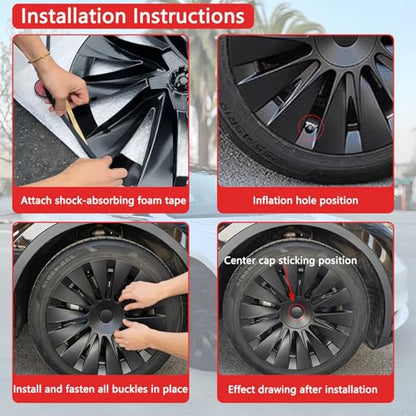 Installation Instructions

Attach shock-absorbing foam tape

Inflation hole position

Install and fasten all buckles in place

Center cap sticking position

Effect drawing after installation