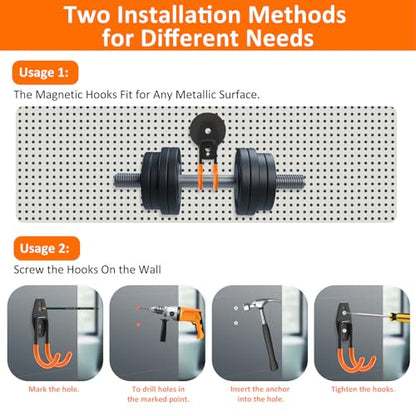 Two Installation Methods for Different Needs

Usage 1:

The Magnetic Hooks Fit for Any Metallic Surface.

Usage 2:

Screw the Hooks On the Wall

Mark the hole.

To drill holes in the marked point.

Insert the anchor into the hole.

Tighten the hooks.