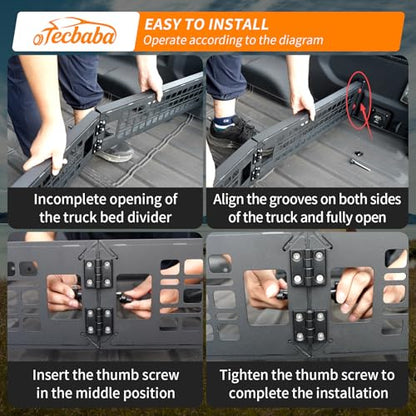 Tecbaba

EASY TO INSTALL
Operate according to the diagram

Incomplete opening of the truck bed divider

Align the grooves on both sides of the truck and fully open

Insert the thumb screw in the middle position

Tighten the thumb screw to complete the installation