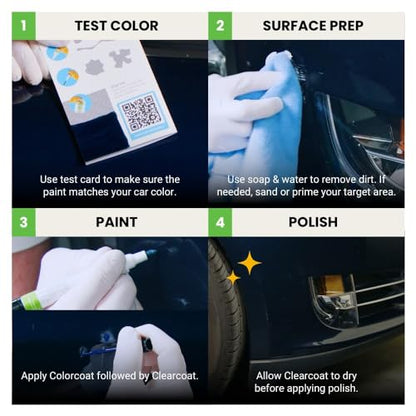 1 TEST COLOR

Use test card to make sure the paint matches your car color.

2 SURFACE PREP

Use soap & water to remove dirt. If needed, sand or prime your target area.

3 PAINT

Apply Colorcoat followed by Clearcoat.

4 POLISH

Allow Clearcoat to dry before applying polish.