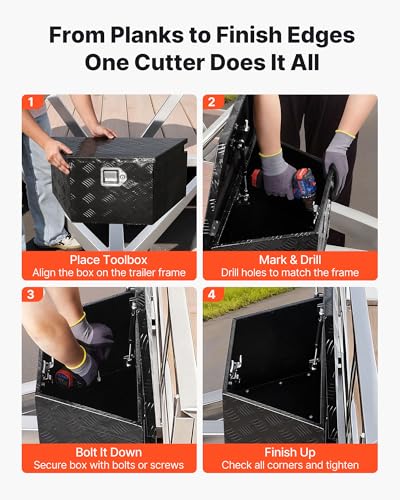 From Planks to Finish Edges
One Cutter Does It All

1
Place Toolbox
Align the box on the trailer frame

2
Mark & Drill
Drill holes to match the frame

3
Bolt It Down
Secure box with bolts or screws

4
Finish Up
Check all corners and tighten