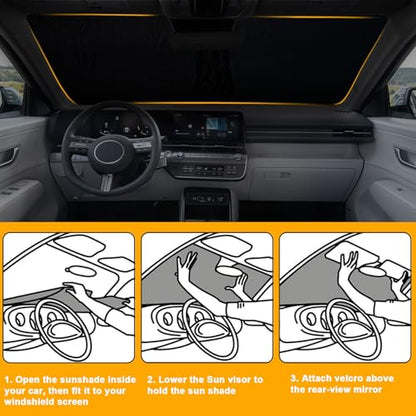 1. Open the sunshade inside your car, then fit it to your windshield screen

2. Lower the Sun visor to hold the sun shade

3. Attach velcro above the rear-view mirror