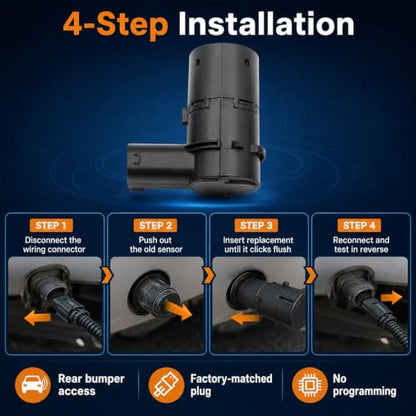 4-Step Installation

STEP 1
Disconnect the wiring connector

STEP 2
Push out the old sensor

STEP 3
Insert replacement until it clicks flush

STEP 4
Reconnect and test in reverse

Rear bumper access

Factory-matched plug

No programming