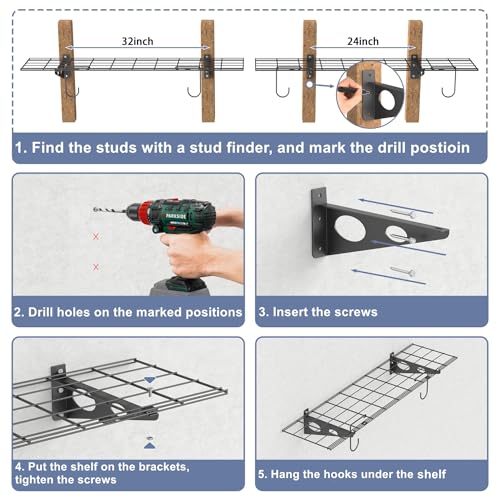 32inch

24inch

1. Find the studs with a stud finder, and mark the drill postioin

PARKSIDE

2. Drill holes on the marked positions

3. Insert the screws

4. Put the shelf on the brackets, tighten the screws

5. Hang the hooks under the shelf