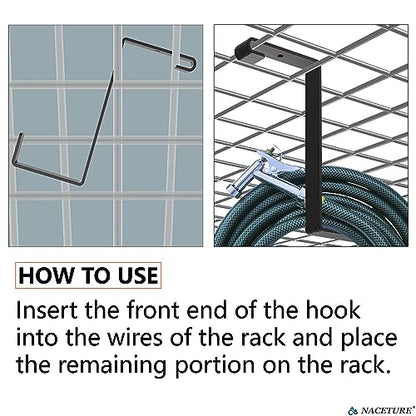 HOW TO USE

Insert the front end of the hook into the wires of the rack and place the remaining portion on the rack.

NACETURE®