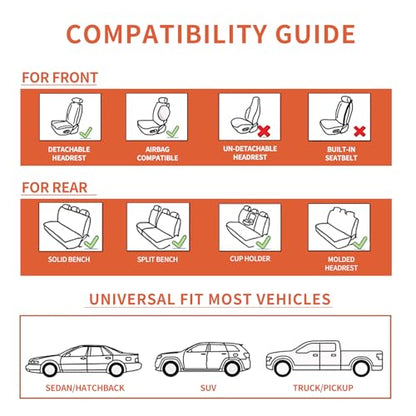 COMPATIBILITY GUIDE

FOR FRONT

DETACHABLE HEADREST

AIRBAG COMPATIBLE

UN-DETACHABLE HEADREST

BUILT-IN SEATBELT

FOR REAR

SOLID BENCH

SPLIT BENCH

CUP HOLDER

MOLDED HEADREST

UNIVERSAL FIT MOST VEHICLES

SEDAN/HATCHBACK

SUV

TRUCK/PICKUP