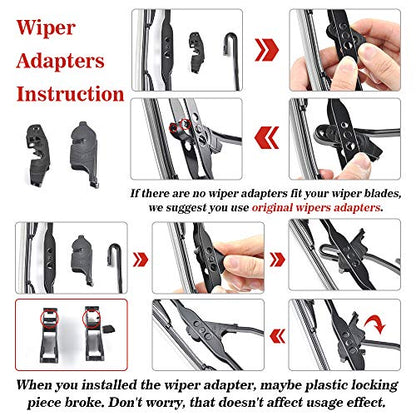 Wiper Adapters Instruction

If there are no wiper adapters fit your wiper blades, we suggest you use original wipers adapters.

When you installed the wiper adapter, maybe plastic locking piece broke. Don't worry, that doesn't affect usage effect.