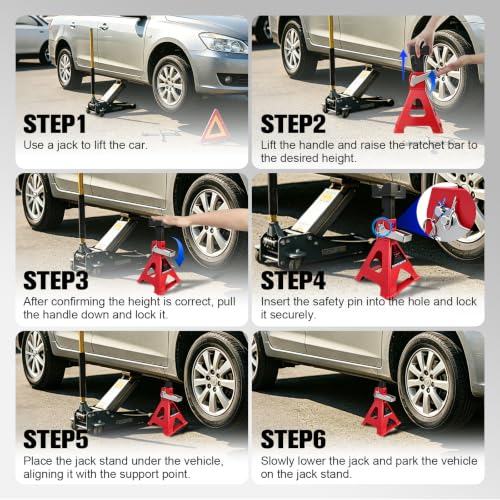 STEP1
Use a jack to lift the car.

STEP2
Lift the handle and raise the ratchet bar to the desired height.

STEP3
After confirming the height is correct, pull the handle down and lock it.

STEP4
Insert the safety pin into the hole and lock it securely.

STEP5
Place the jack stand under the vehicle, aligning it with the support point.

STEP6
Slowly lower the jack and park the vehicle on the jack stand.