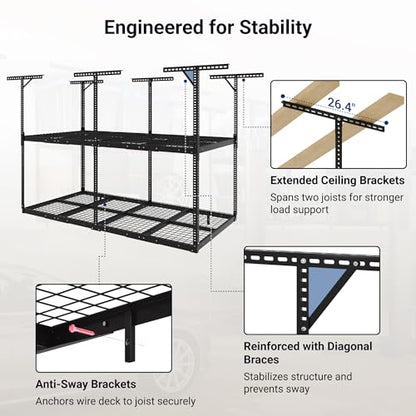 Engineered for Stability

26.4"

Extended Ceiling Brackets

Spans two joists for stronger load support

Reinforced with Diagonal Braces

Stabilizes structure and prevents sway

Anti-Sway Brackets

Anchors wire deck to joist securely