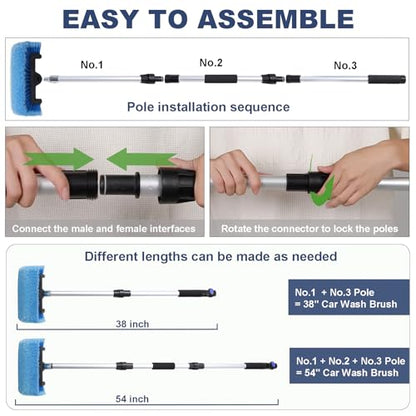 EASY TO ASSEMBLE

No.1

No.2

No.3

Pole installation sequence

Connect the male and female interfaces

Rotate the connector to lock the poles

Different lengths can be made as needed

38 inch

No.1 + No.3 Pole
= 38" Car Wash Brush

54 inch

No.1 + No.2 + No.3 Pole
= 54" Car Wash Brush