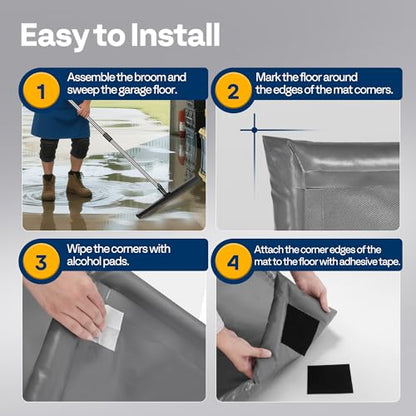 Easy to Install

1 Assemble the broom and sweep the garage floor.

2 Mark the floor around the edges of the mat corners.

3 Wipe the corners with alcohol pads.

4 Attach the corner edges of the mat to the floor with adhesive tape.