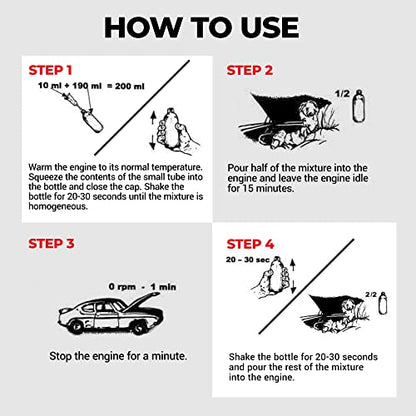 HOW TO USE

STEP 1

10 ml + 190 ml = 200 ml

Warm the engine to its normal temperature. Squeeze the contents of the small tube into the bottle and close the cap. Shake the bottle for 20-30 seconds until the mixture is homogeneous.

STEP 2

1/2

Pour half of the mixture into the engine and leave the engine idle for 15 minutes.

STEP 3

0 rpm - 1 min

Stop the engine for a minute.

STEP 4

20 – 30 sec

2/2

Shake the bottle for 20-30 seconds and pour the rest of the mixture into the engine.