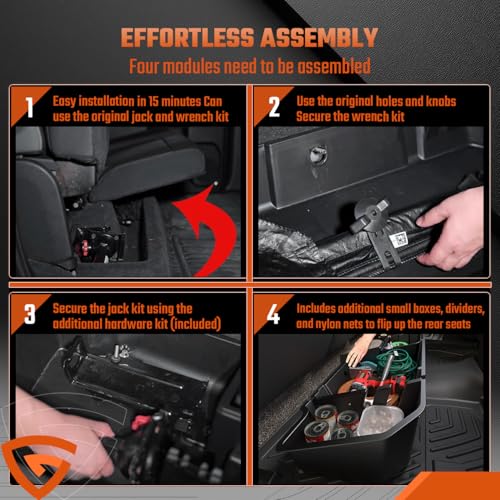 EFFORTLESS ASSEMBLY
Four modules need to be assembled

1 Easy installation in 15 minutes Can use the original jack and wrench kit

2 Use the original holes and knobs Secure the wrench kit

3 Secure the jack kit using the additional hardware kit (included)

4 Includes additional small boxes, dividers, and nylon nets to flip up the rear seats