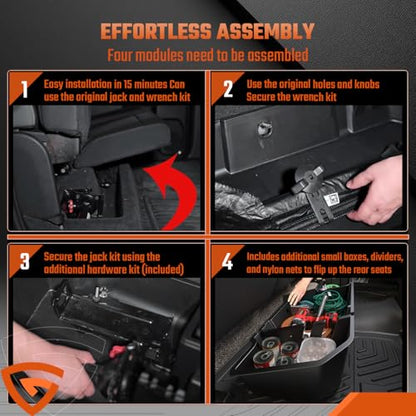 EFFORTLESS ASSEMBLY
Four modules need to be assembled

1
Easy installation in 15 minutes Can use the original jack and wrench kit

2
Use the original holes and knobs Secure the wrench kit

3
Secure the jack kit using the additional hardware kit (included)

4
Includes additional small boxes, dividers, and nylon nets to flip up the rear seats