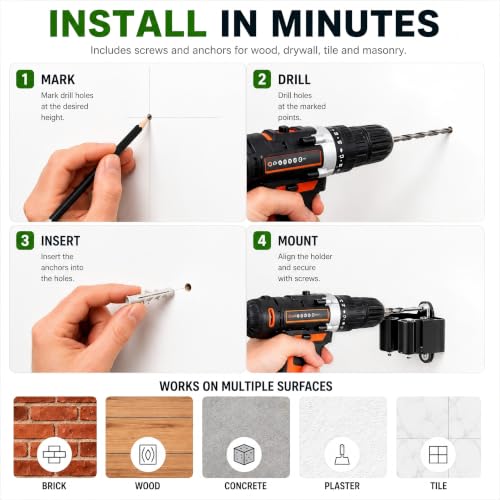 INSTALL IN MINUTES
Includes screws and anchors for wood, drywall, tile and masonry.

1 MARK
Mark drill holes at the desired height.

2 DRILL
Drill holes at the marked points.

3 INSERT
Insert the anchors into the holes.

4 MOUNT
Align the holder and secure with screws.

WORKS ON MULTIPLE SURFACES

BRICK

WOOD

CONCRETE

PLASTER

TILE