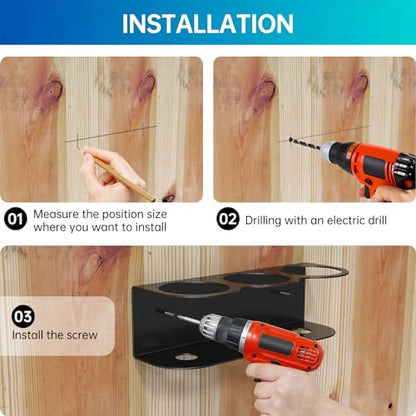 INSTALLATION

01 Measure the position size where you want to install

02 Drilling with an electric drill

03 Install the screw