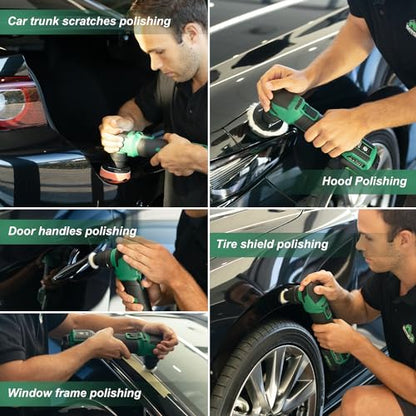 Car trunk scratches polishing

Hood Polishing

Door handles polishing

Tire shield polishing

Window frame polishing