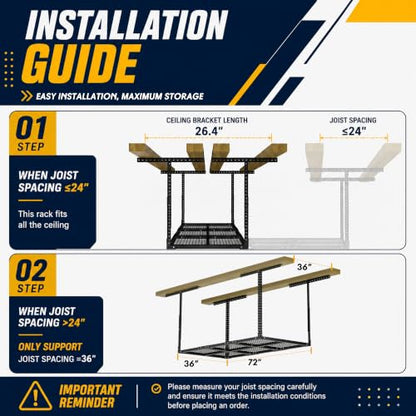 INSTALLATION GUIDE

EASY INSTALLATION, MAXIMUM STORAGE

01 STEP

WHEN JOIST SPACING ≤24"

This rack fits all the ceiling

CEILING BRACKET LENGTH
26.4"

JOIST SPACING
≤24"

02 STEP

WHEN JOIST SPACING >24"

ONLY SUPPORT
JOIST SPACING =36"

36"

36"

72"

IMPORTANT REMINDER

Please measure your joist spacing carefully and ensure it meets the installation conditions before placing an order.