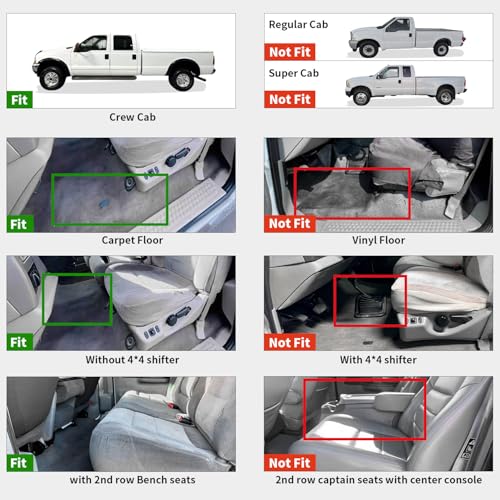 Fit

Crew Cab

Regular Cab

Not Fit

Super Cab

Not Fit

Fit

Carpet Floor

Not Fit

Vinyl Floor

Fit

Without 4*4 shifter

Not Fit

With 4*4 shifter

Fit

with 2nd row Bench seats

Not Fit

2nd row captain seats with center console