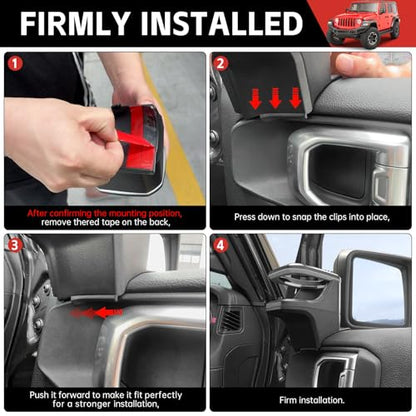 FIRMLY INSTALLED

1
After confirming the mounting position, remove thered tape on the back,

2
Press down to snap the clips into place,

3
Push it forward to make it fit perfectly for a stronger installation,

4
Firm installation.