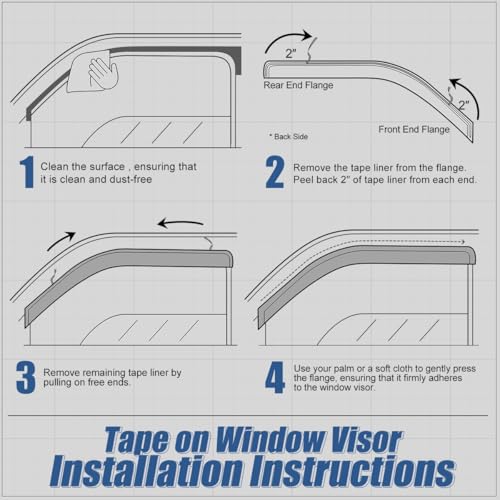 2"

Rear End Flange

2"

Front End Flange

* Back Side

1 Clean the surface , ensuring that it is clean and dust-free

2 Remove the tape liner from the flange. Peel back 2" of tape liner from each end.

3 Remove remaining tape liner by pulling on free ends.

4 Use your palm or a soft cloth to gently press the flange, ensuring that it firmly adheres to the window visor.

Tape on Window Visor
Installation Instructions