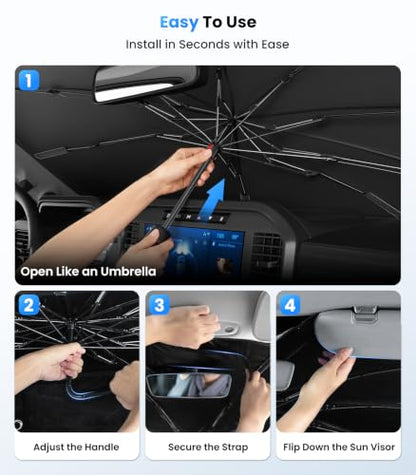 Easy To Use
Install in Seconds with Ease

1
Open Like an Umbrella

2
Adjust the Handle

3
Secure the Strap

4
Flip Down the Sun Visor