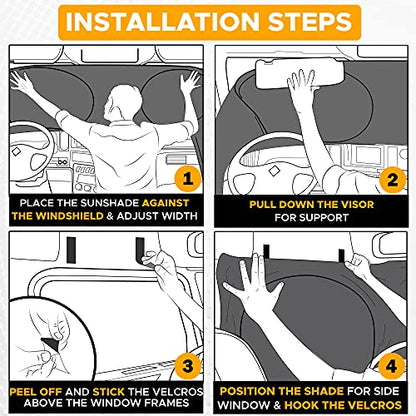 INSTALLATION STEPS

1

PLACE THE SUNSHADE AGAINST THE WINDSHIELD & ADJUST WIDTH

2

PULL DOWN THE VISOR FOR SUPPORT

3

PEEL OFF AND STICK THE VELCROS ABOVE THE WINDOW FRAMES

4

POSITION THE SHADE FOR SIDE WINDOW & HOOK THE VELCROS