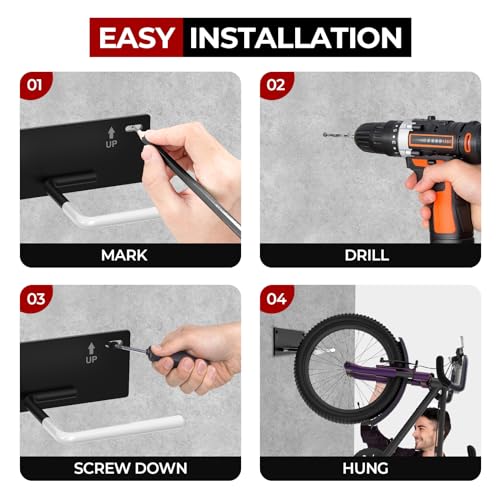 EASY INSTALLATION

01

UP

MARK

02

DRILL

03

UP

SCREW DOWN

04

HUNG