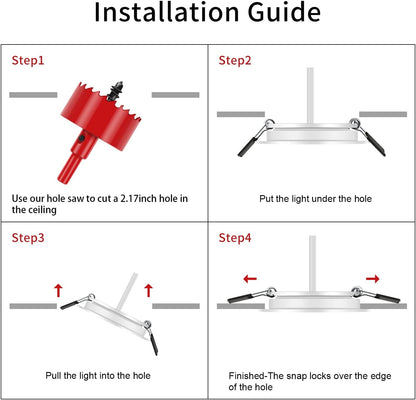 Installation Guide

Step1

Use our hole saw to cut a 2.17inch hole in the ceiling

Step2

Put the light under the hole

Step3

Pull the light into the hole

Step4

Finished-The snap locks over the edge of the hole