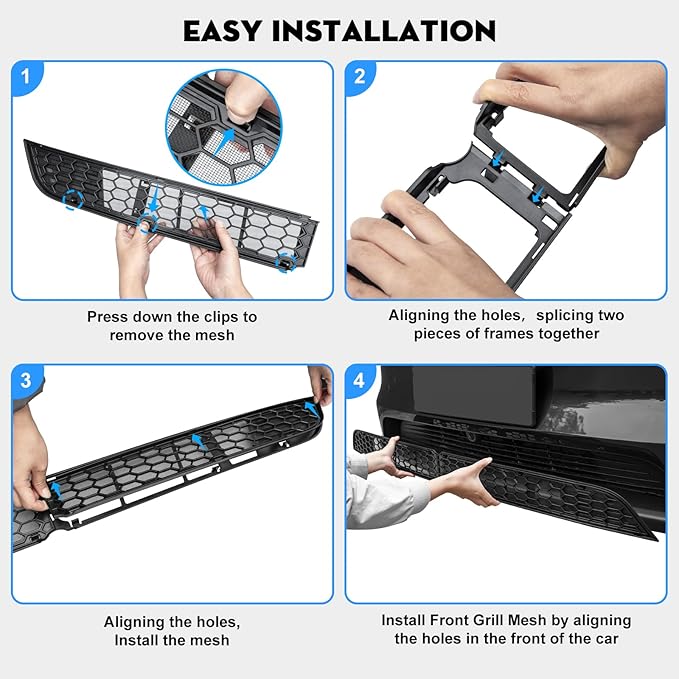 EASY INSTALLATION

1

Press down the clips to remove the mesh

2

Aligning the holes, splicing two pieces of frames together

3

Aligning the holes, Install the mesh

4

Install Front Grill Mesh by aligning the holes in the front of the car