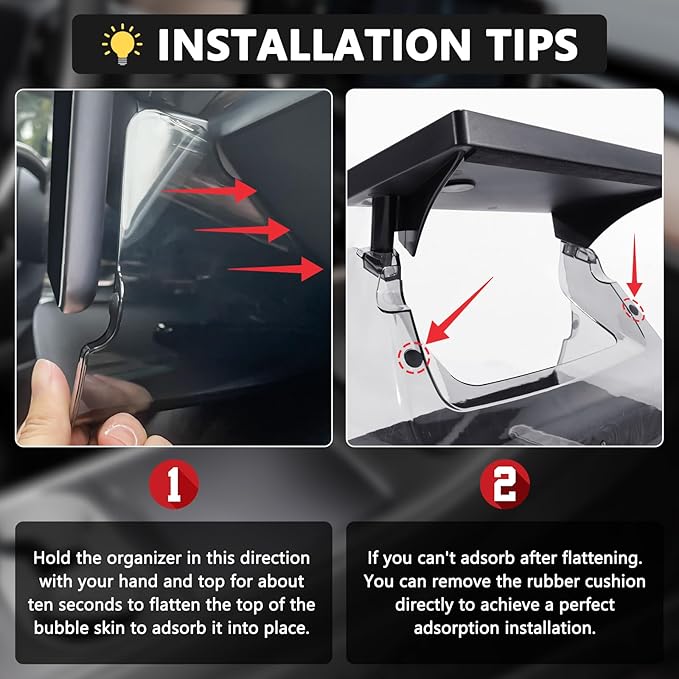 INSTALLATION TIPS

1

Hold the organizer in this direction with your hand and top for about ten seconds to flatten the top of the bubble skin to adsorb it into place.

2

If you can't adsorb after flattening. You can remove the rubber cushion directly to achieve a perfect adsorption installation.