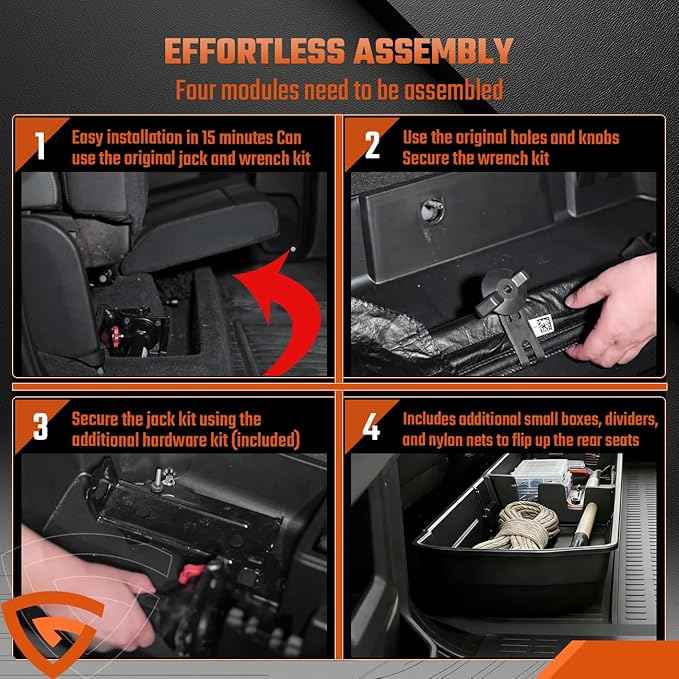 EFFORTLESS ASSEMBLY
Four modules need to be assembled

1 Easy installation in 15 minutes Can use the original jack and wrench kit

2 Use the original holes and knobs Secure the wrench kit

3 Secure the jack kit using the additional hardware kit (included)

4 Includes additional small boxes, dividers, and nylon nets to flip up the rear seats