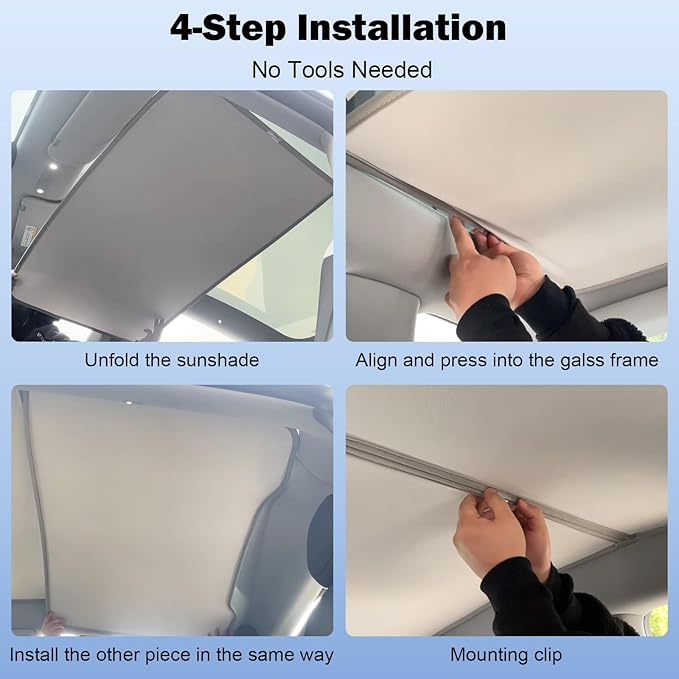 4-Step Installation

No Tools Needed

Unfold the sunshade

Align and press into the galss frame

Install the other piece in the same way

Mounting clip