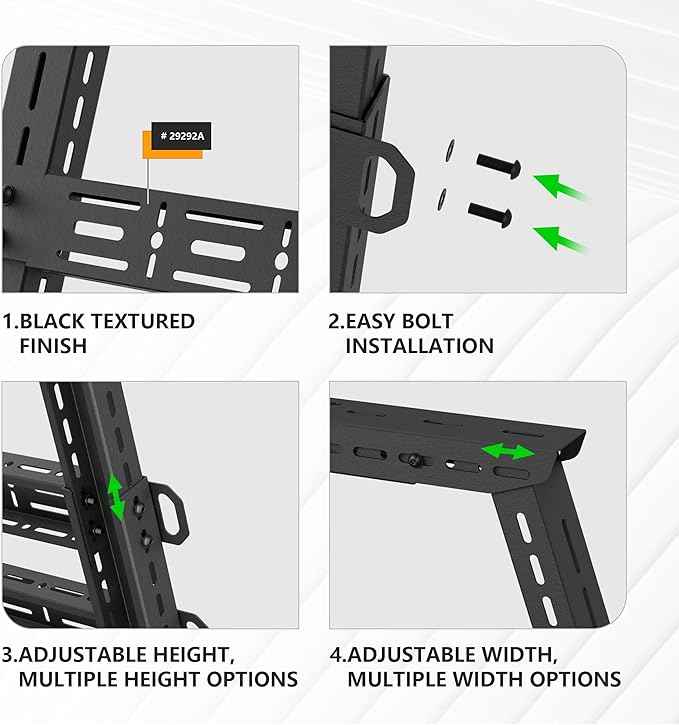 # 29292A

1.BLACK TEXTURED FINISH

2.EASY BOLT INSTALLATION

3.ADJUSTABLE HEIGHT, MULTIPLE HEIGHT OPTIONS

4.ADJUSTABLE WIDTH, MULTIPLE WIDTH OPTIONS