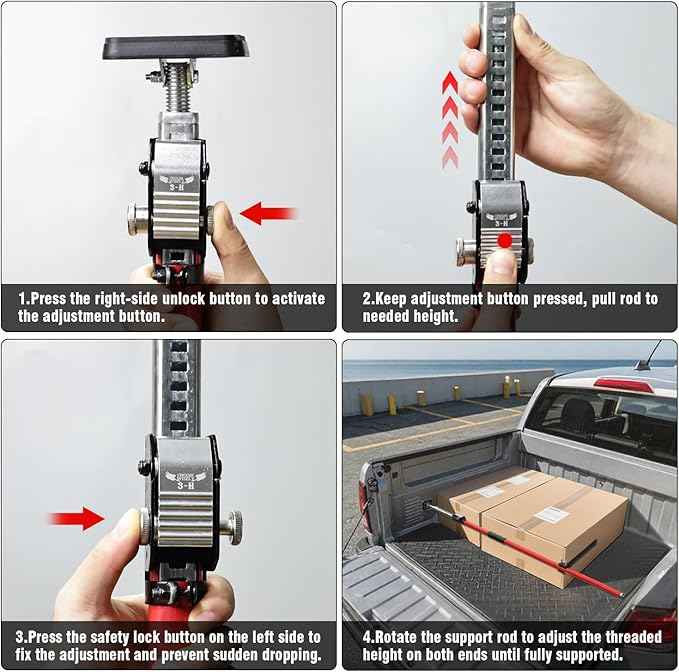 S-H

1.Press the right-side unlock button to activate the adjustment button.

S-H

2.Keep adjustment button pressed, pull rod to needed height.

S-H

3.Press the safety lock button on the left side to fix the adjustment and prevent sudden dropping.

4.Rotate the support rod to adjust the threaded height on both ends until fully supported.