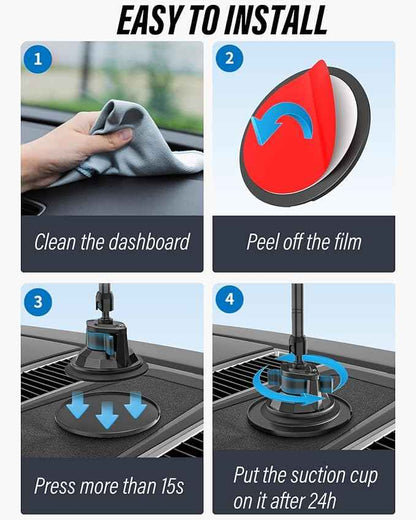 EASY TO INSTALL

1

Clean the dashboard

2

Peel off the film

3

Press more than 15s

4

Put the suction cup on it after 24h