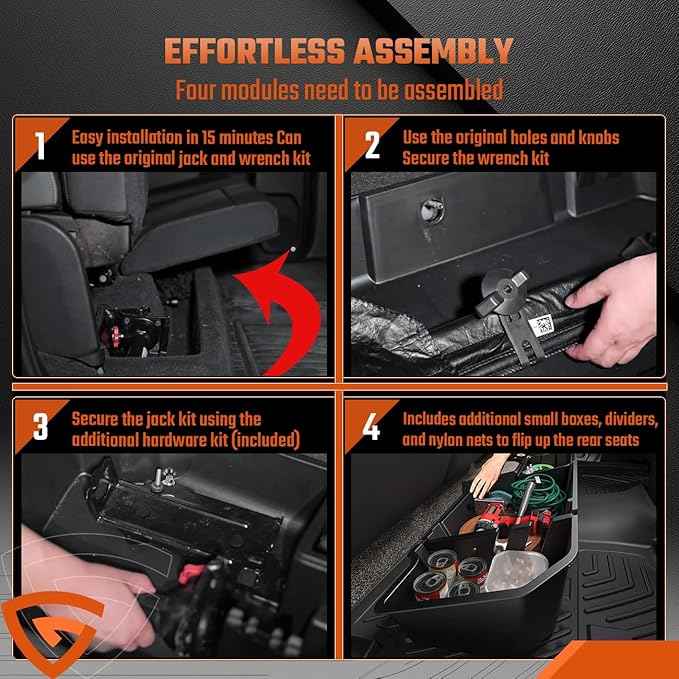 EFFORTLESS ASSEMBLY
Four modules need to be assembled

1
Easy installation in 15 minutes Can use the original jack and wrench kit

2
Use the original holes and knobs Secure the wrench kit

3
Secure the jack kit using the additional hardware kit (included)

4
Includes additional small boxes, dividers, and nylon nets to flip up the rear seats