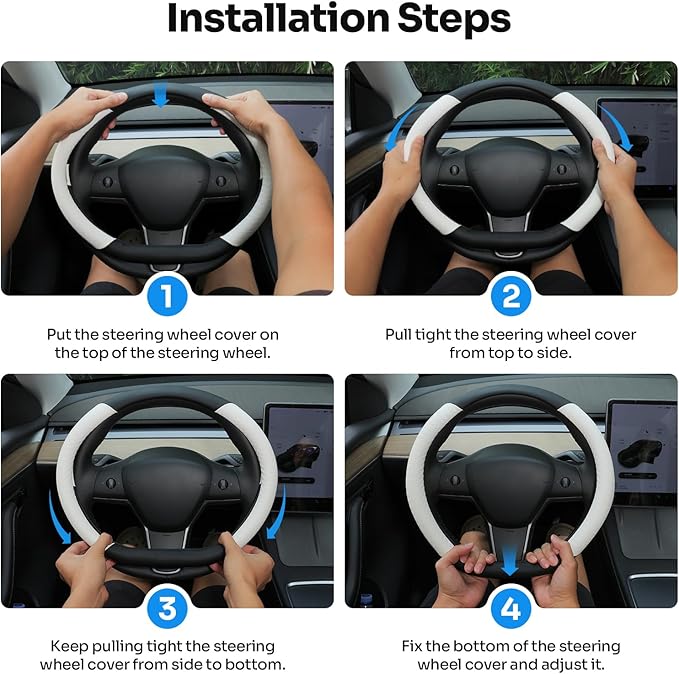 Installation Steps

1

Put the steering wheel cover on the top of the steering wheel.

2

Pull tight the steering wheel cover from top to side.

3

Keep pulling tight the steering wheel cover from side to bottom.

4

Fix the bottom of the steering wheel cover and adjust it.