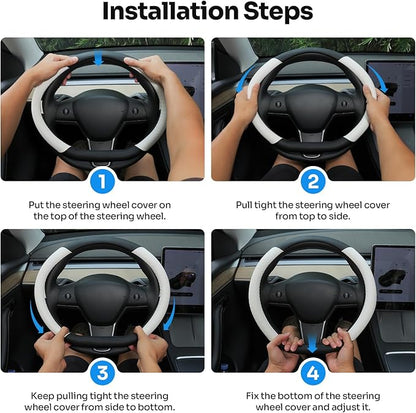 Installation Steps

1

Put the steering wheel cover on the top of the steering wheel.

2

Pull tight the steering wheel cover from top to side.

3

Keep pulling tight the steering wheel cover from side to bottom.

4

Fix the bottom of the steering wheel cover and adjust it.