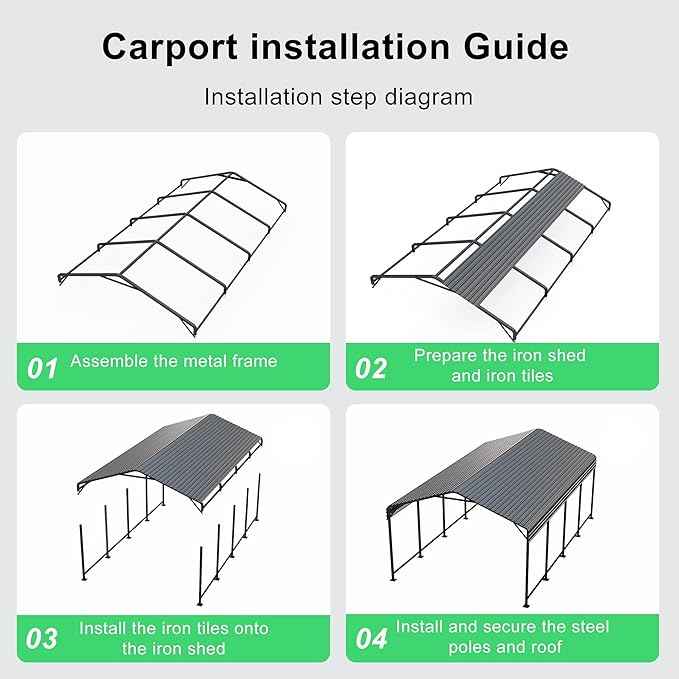 Carport installation Guide

Installation step diagram

01 Assemble the metal frame

02 Prepare the iron shed and iron tiles

03 Install the iron tiles onto the iron shed

04 Install and secure the steel poles and roof