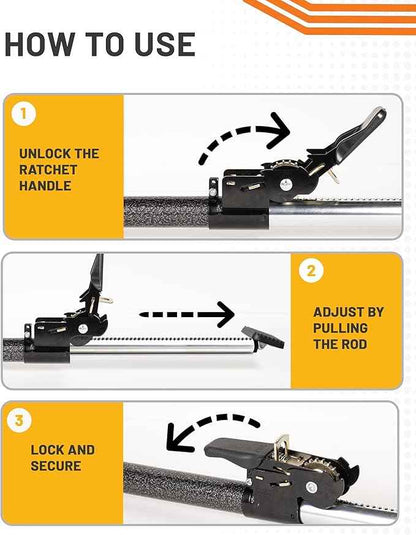 HOW TO USE

1

UNLOCK THE RATCHET HANDLE

2

ADJUST BY PULLING THE ROD

3

LOCK AND SECURE