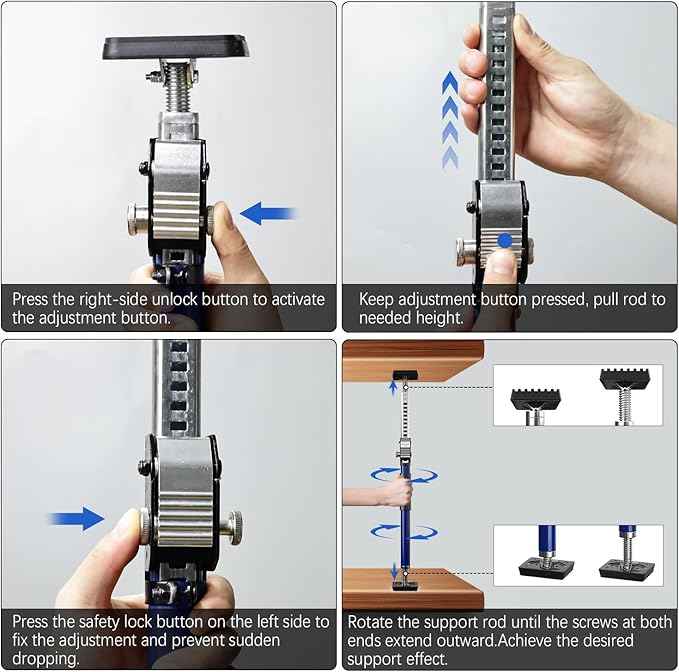 Press the right-side unlock button to activate the adjustment button.

Keep adjustment button pressed, pull rod to needed height.

Press the safety lock button on the left side to fix the adjustment and prevent sudden dropping.

Rotate the support rod until the screws at both ends extend outward.Achieve the desired support effect.