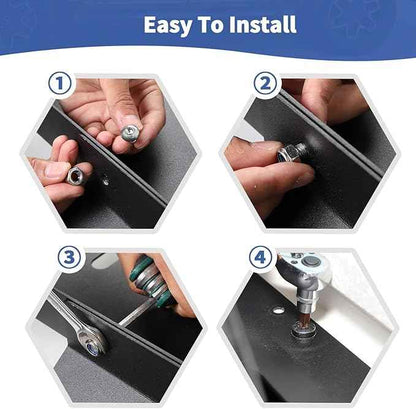 Easy To Install

1

2

3

4