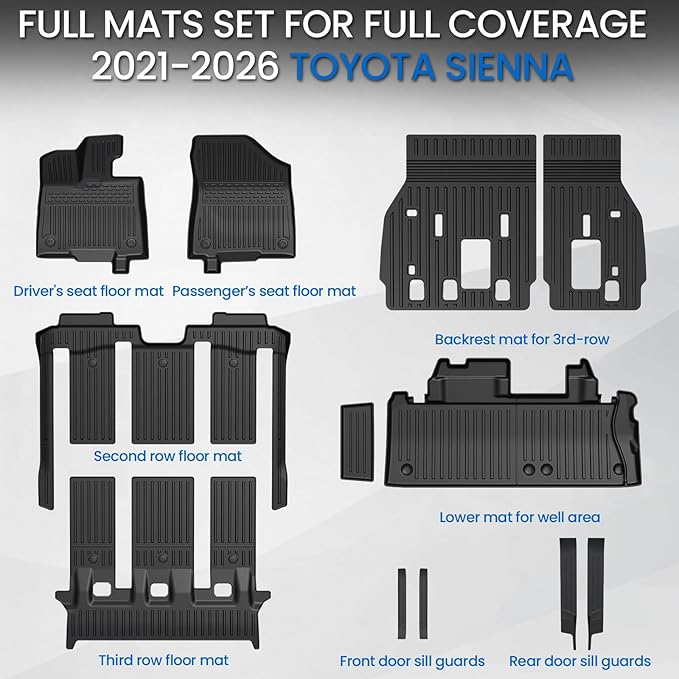 FULL MATS SET FOR FULL COVERAGE
2021-2026 TOYOTA SIENNA

Driver's seat floor mat

Passenger's seat floor mat

Backrest mat for 3rd-row

Second row floor mat

Lower mat for well area

Third row floor mat

Front door sill guards

Rear door sill guards