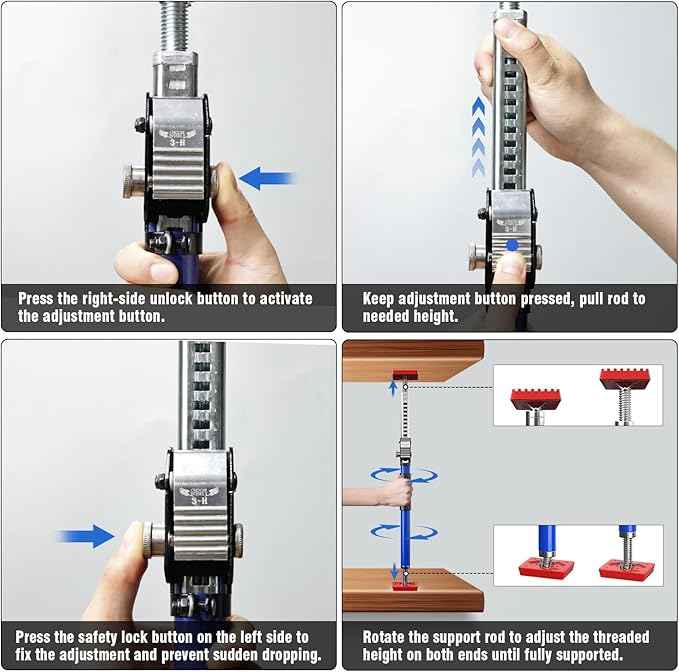 3-H

Press the right-side unlock button to activate the adjustment button.

Keep adjustment button pressed, pull rod to needed height.

3-H

Press the safety lock button on the left side to fix the adjustment and prevent sudden dropping.

Rotate the support rod to adjust the threaded height on both ends until fully supported.