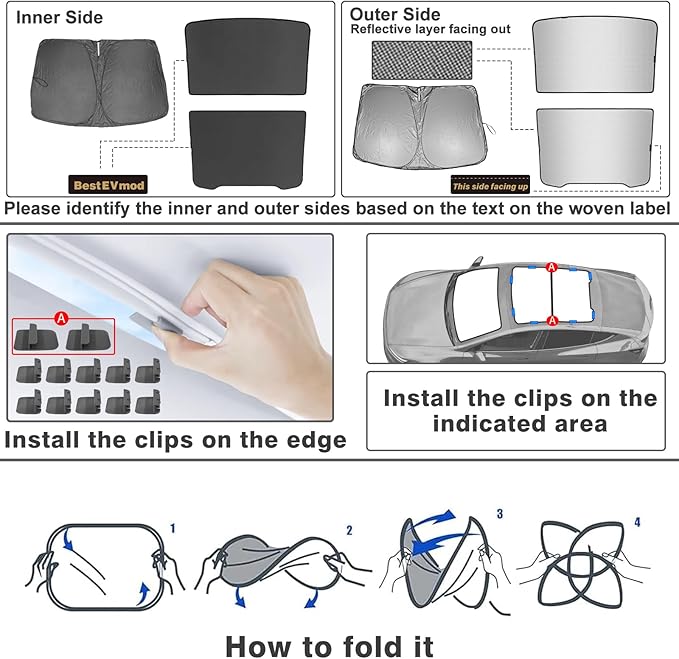 Inner Side

BestEVmod

Outer Side
Reflective layer facing out

This side facing up

Please identify the inner and outer sides based on the text on the woven label

A

Install the clips on the edge

A

A

Install the clips on the indicated area

1

2

3

4

How to fold it